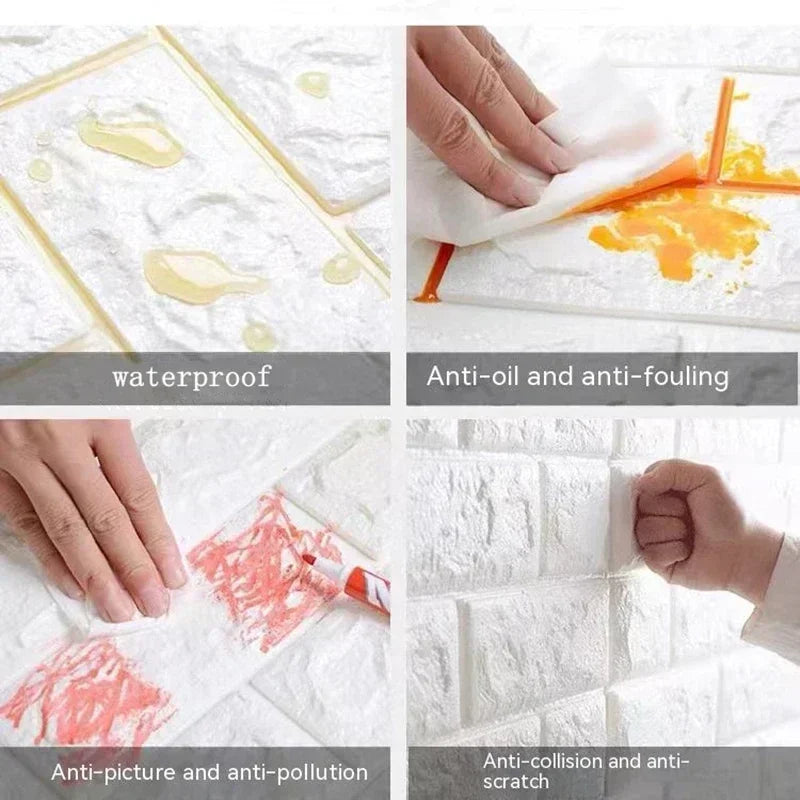 waterproof

Anti-oil and anti-fouling

Anti-picture and anti-pollution

Anti-collision and anti-scratch